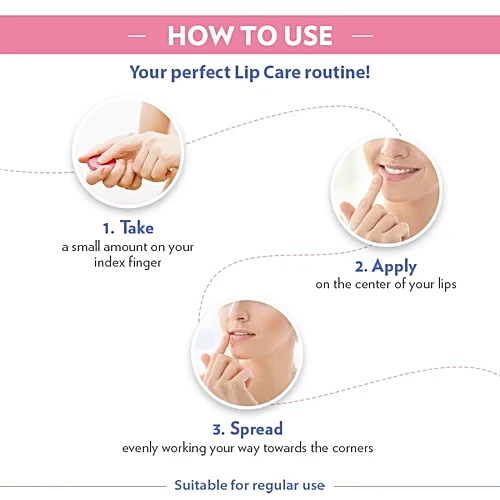 — HOW TO USE —

Your perfect Lip Care routine!

1. Take
a small amount on your index finger

2. Apply
on the center of your lips

3. Spread
evenly working your way towards the corners

Suitable for regular use