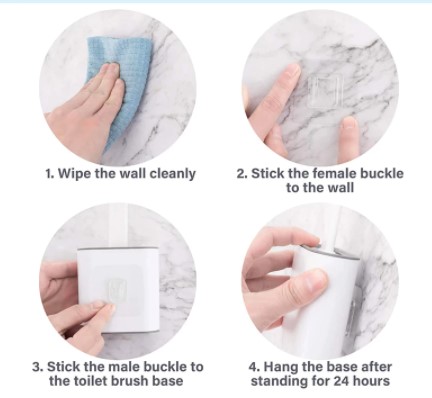 1. Wipe the wall cleanly

2. Stick the female buckle to the wall

3. Stick the male buckle to the toilet brush base

4. Hang the base after standing for 24 hours