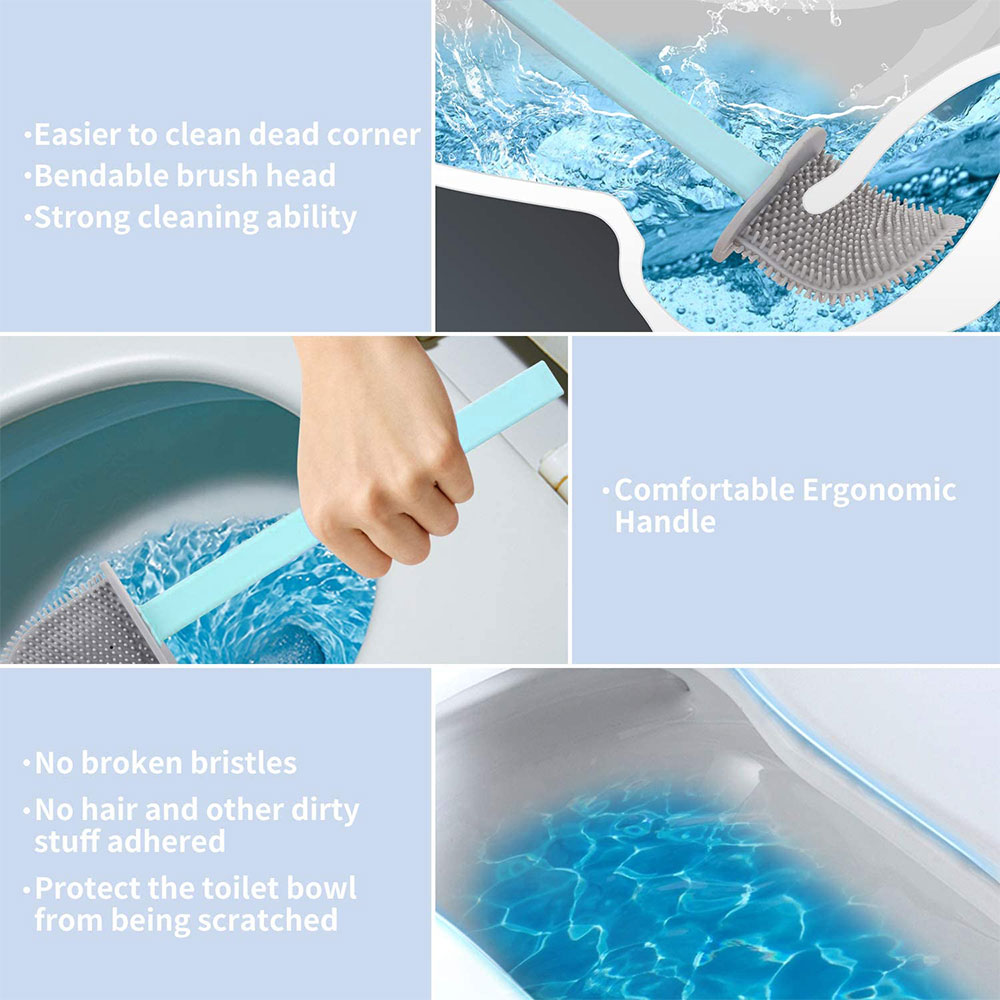 ·Easier to clean dead corner
·Bendable brush head
·Strong cleaning ability

·Comfortable Ergonomic Handle

·No broken bristles
·No hair and other dirty stuff adhered
·Protect the toilet bowl from being scratched