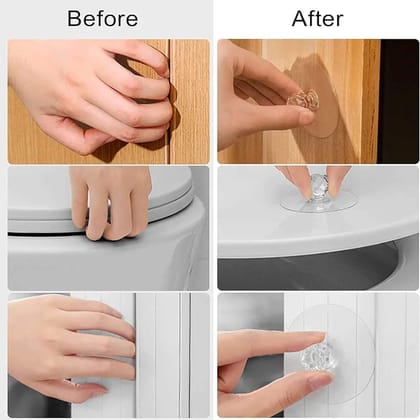 Before

After