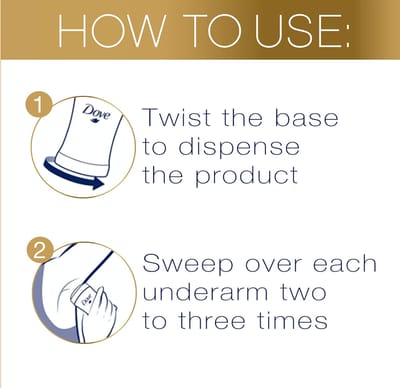 HOW TO USE:

1 Dove

Twist the base to dispense the product

2 Dove

Sweep over each underarm two to three times