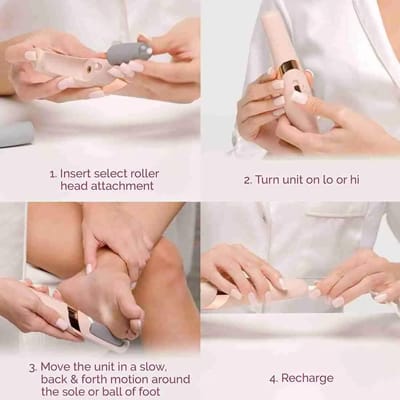 1. Insert select roller head attachment

2. Turn unit on lo or hi

3. Move the unit in a slow, back & forth motion around the sole or ball of foot

4. Recharge